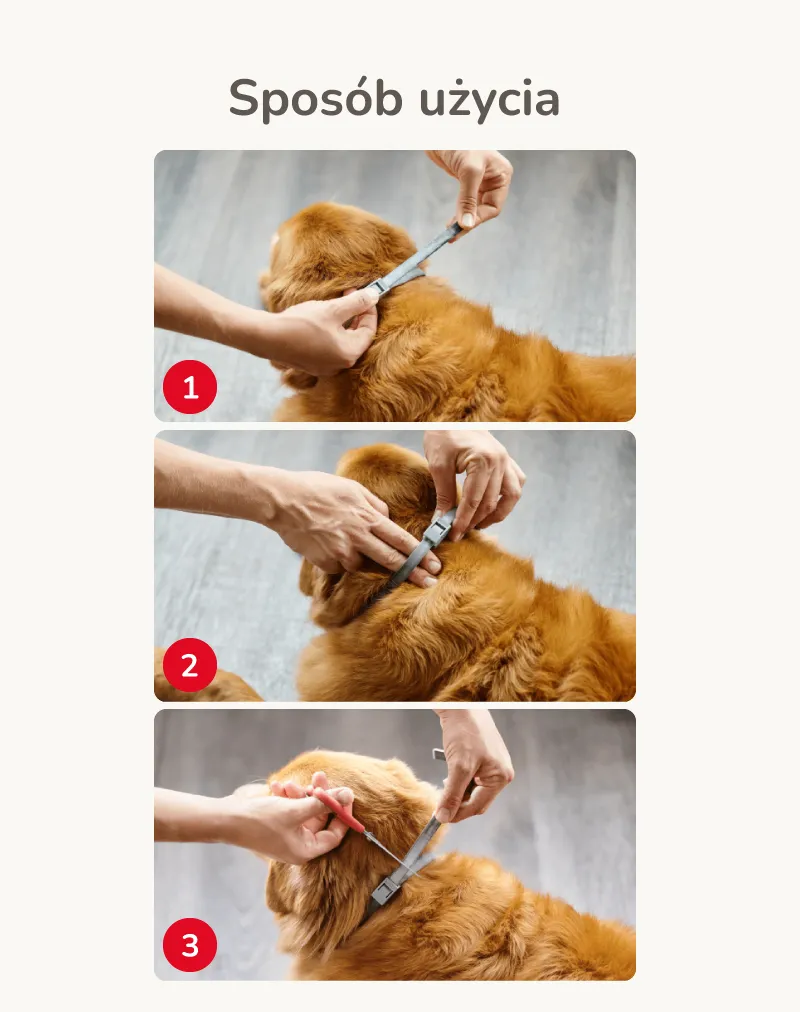 Sposób użycia

1

2

3